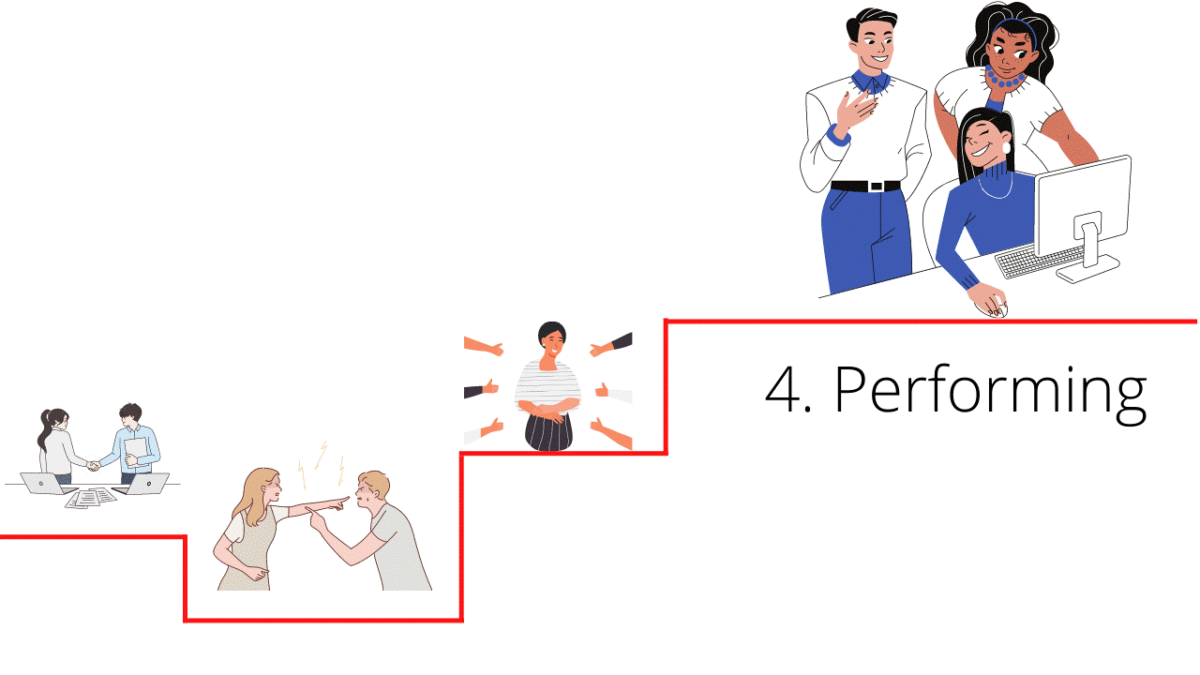 4. Performing